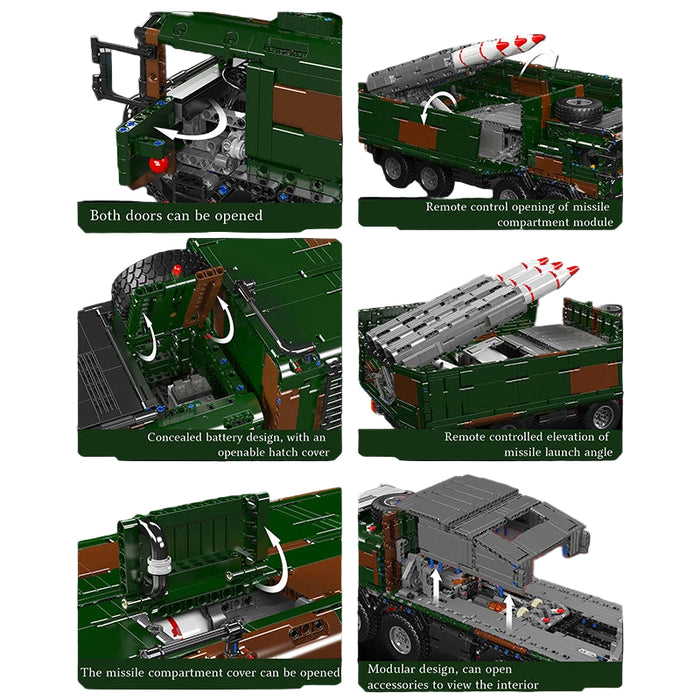 Both doors can be opened

Remote control opening of missile compartment module

Concealed battery design, with an openable hatch cover

Remote controlled elevation of missile launch angle

The missile compartment cover can be opened

Modular design, can open accessories to view the interior