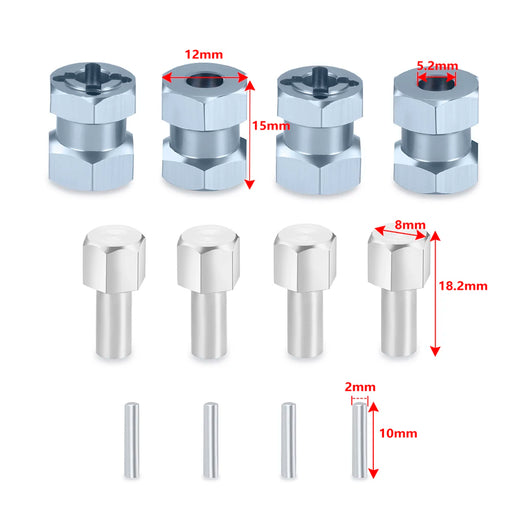 12mm
5.2mm
15mm
8mm
18.2mm
2mm
10mm