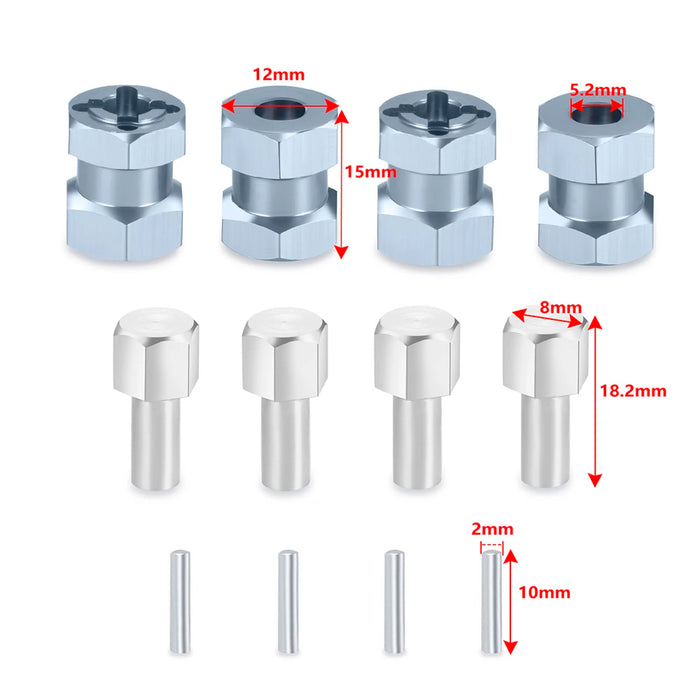 12mm
5.2mm
15mm
8mm
18.2mm
2mm
10mm