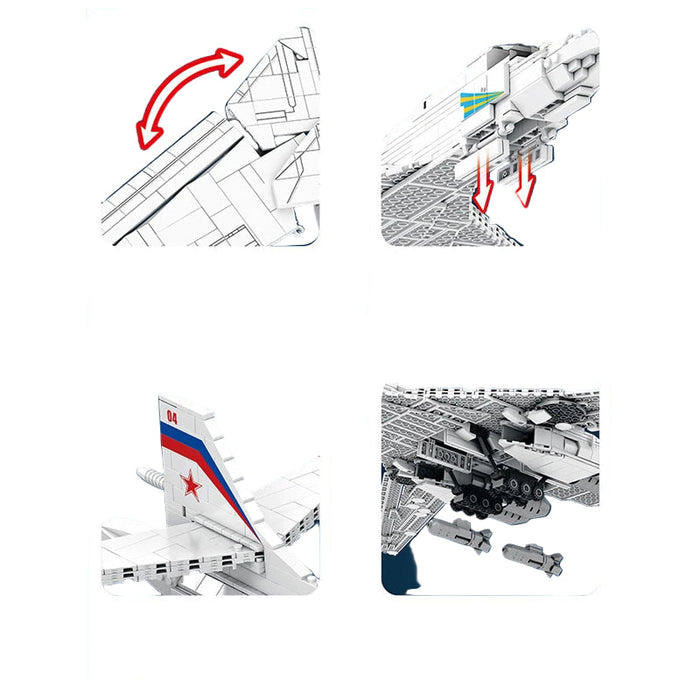 04