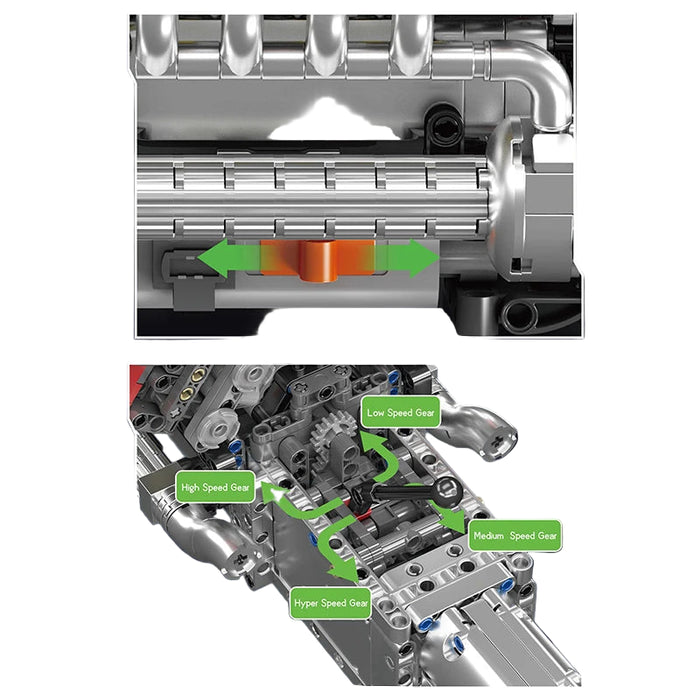 Low Speed Gear

High Speed Gear

Medium Speed Gear

Hyper Speed Gear