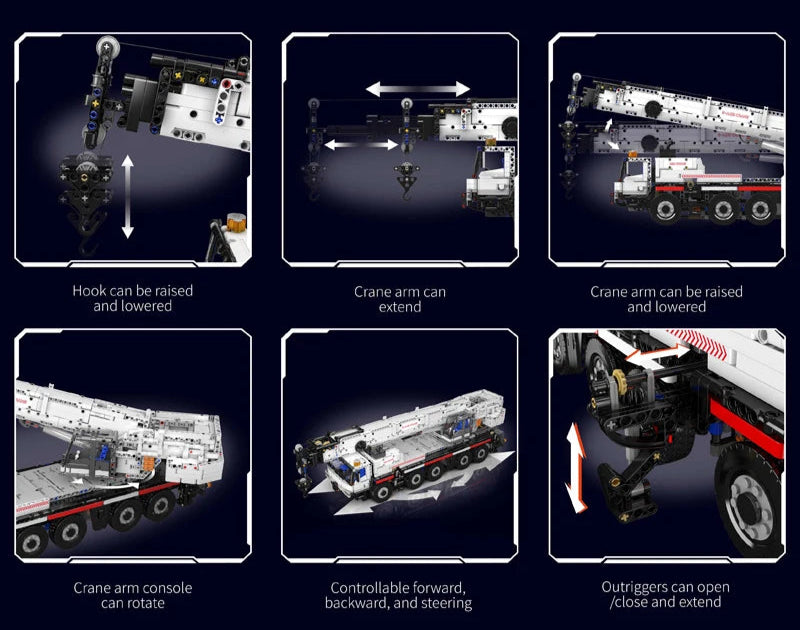 Hook can be raised and lowered

Crane arm can extend

Crane arm can be raised and lowered

Crane arm console can rotate

Controllable forward, backward, and steering

Outriggers can open /close and extend