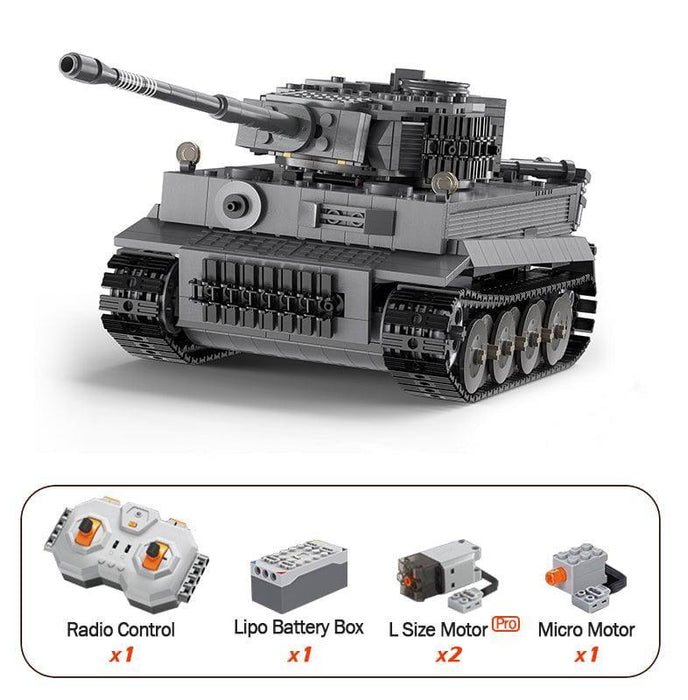 Radio Control
x1

Lipo Battery Box
x1

L Size Motor Pro
x2

Micro Motor
x1