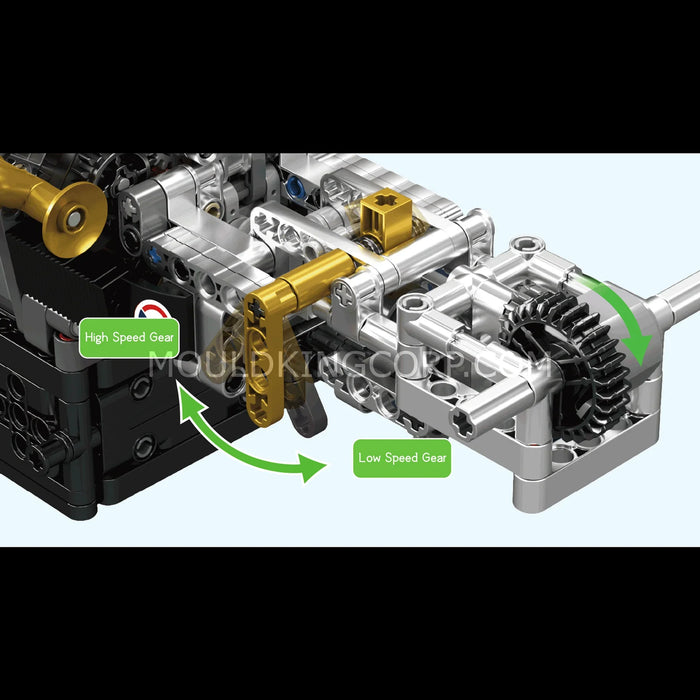 High Speed Gear

MOULDKINGCORP.COM

Low Speed Gear